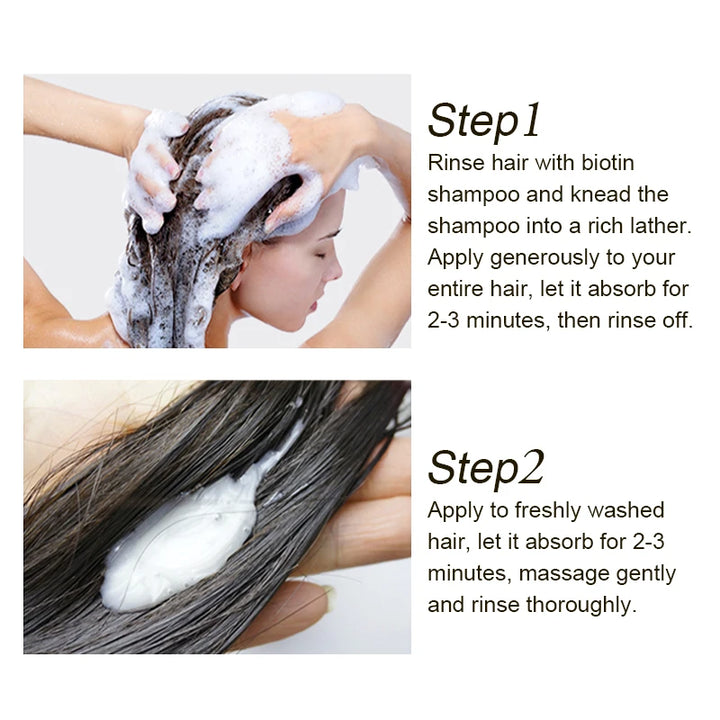 Step1
Rinse hair with biotin shampoo and knead the shampoo into a rich lather. Apply generously to your entire hair, let it absorb for 2-3 minutes, then rinse off.

Step2
Apply to freshly washed hair, let it absorb for 2-3 minutes, massage gently and rinse thoroughly.